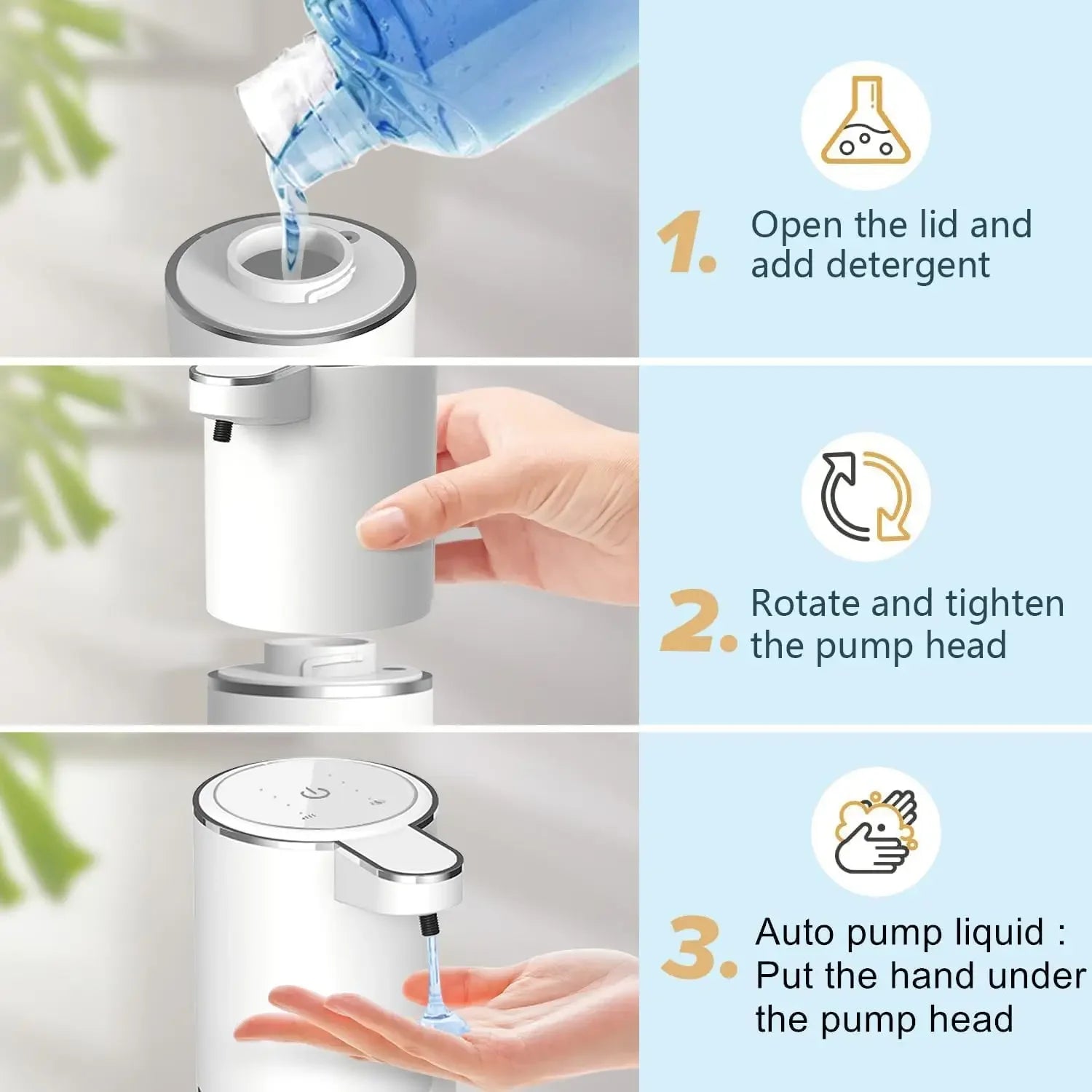 1. Open the lid and add detergent

2. Rotate and tighten the pump head

3. Auto pump liquid : Put the hand under the pump head