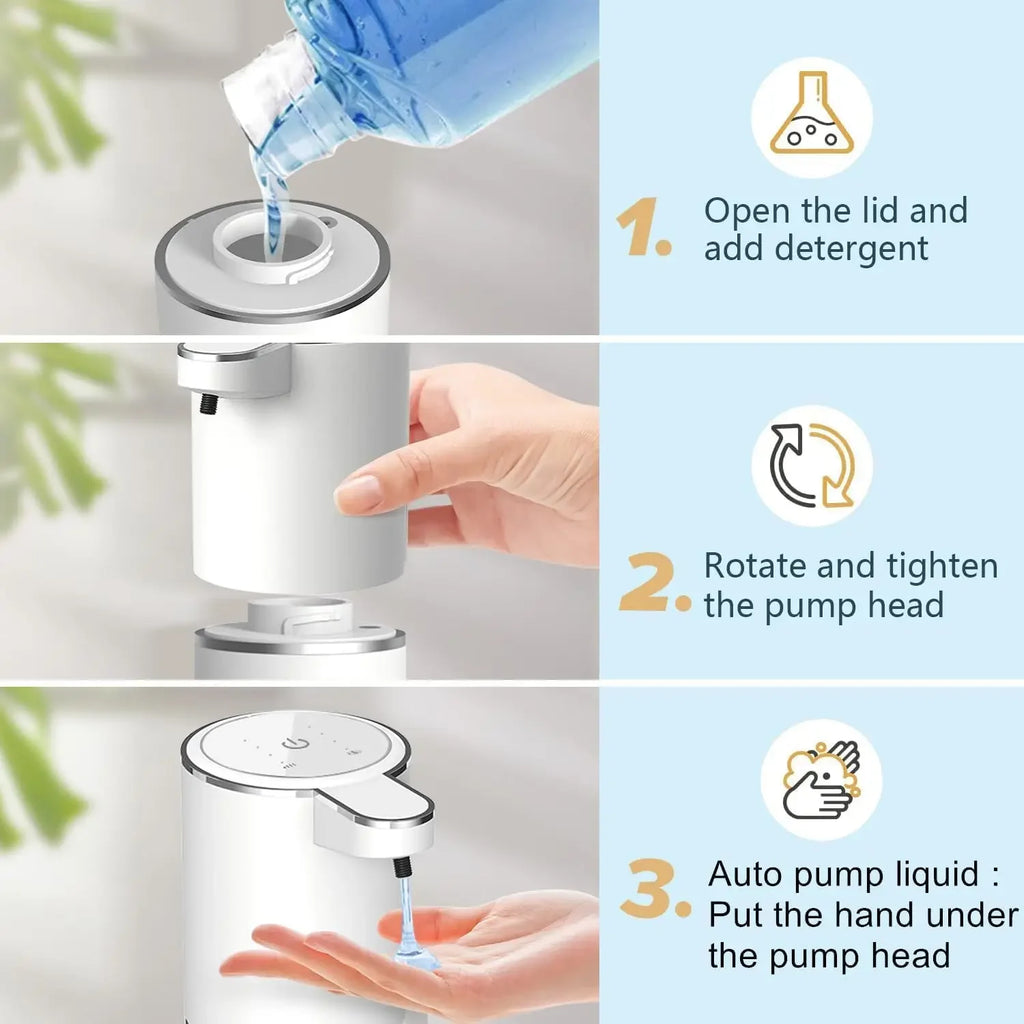 1. Open the lid and add detergent

2. Rotate and tighten the pump head

3. Auto pump liquid : Put the hand under the pump head