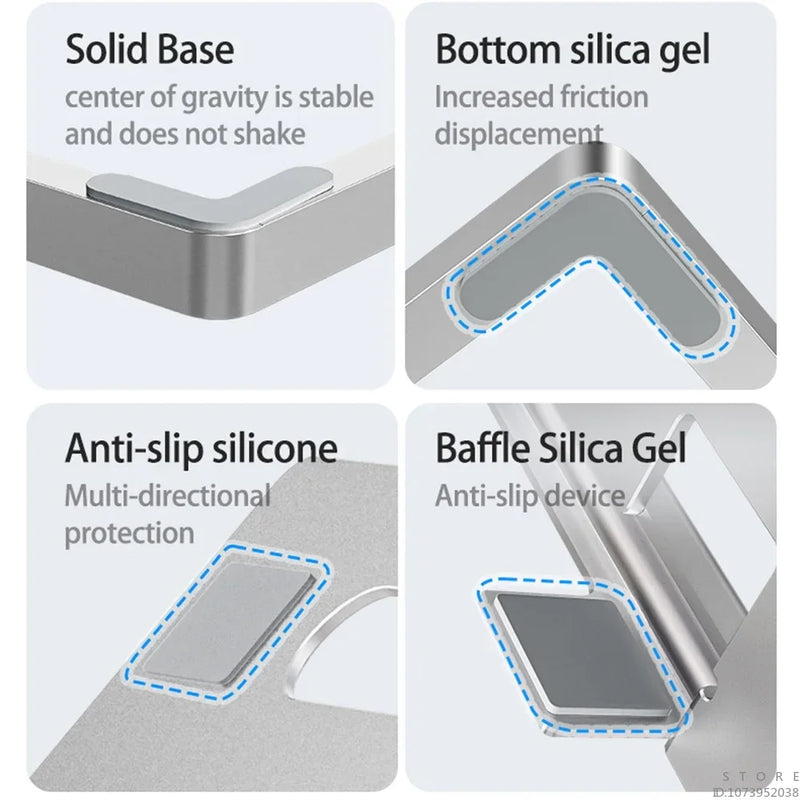 Solid Base
center of gravity is stable and does not shake

Bottom silica gel
Increased friction displacement

Anti-slip silicone
Multi-directional protection

Baffle Silica Gel
Anti-slip device

STORE
ID:1073952038